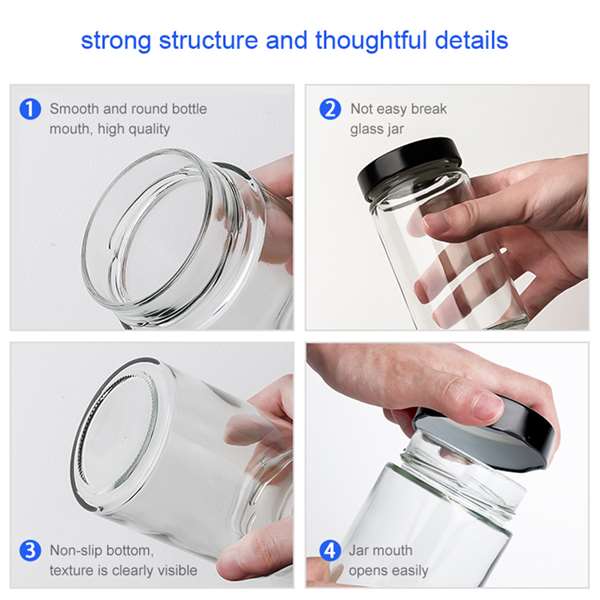 strong structure and thoughtful details

1 Smooth and round bottle mouth, high quality

2 Not easy break glass jar

3 Non-slip bottom, texture is clearly visible

4 Jar mouth opens easily