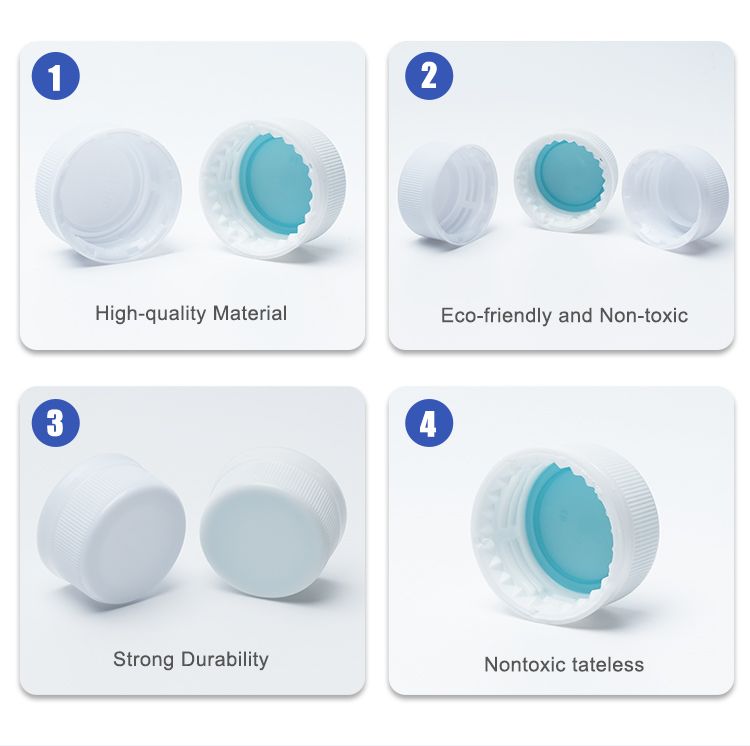 1

High-quality Material

2

Eco-friendly and Non-toxic

3

Strong Durability

4

Nontoxic tateless