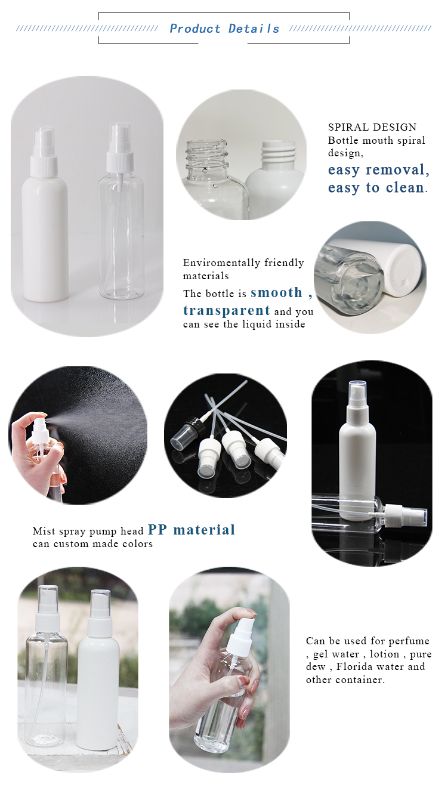 Product Details

SPIRAL DESIGN
Bottle mouth spiral design,
easy removal, easy to clean.

Enviromentally friendly materials
The bottle is smooth , transparent and you can see the liquid inside

Mist spray pump head PP material can custom made colors

Can be used for perfume , gel water , lotion , pure dew , Florida water and other container.